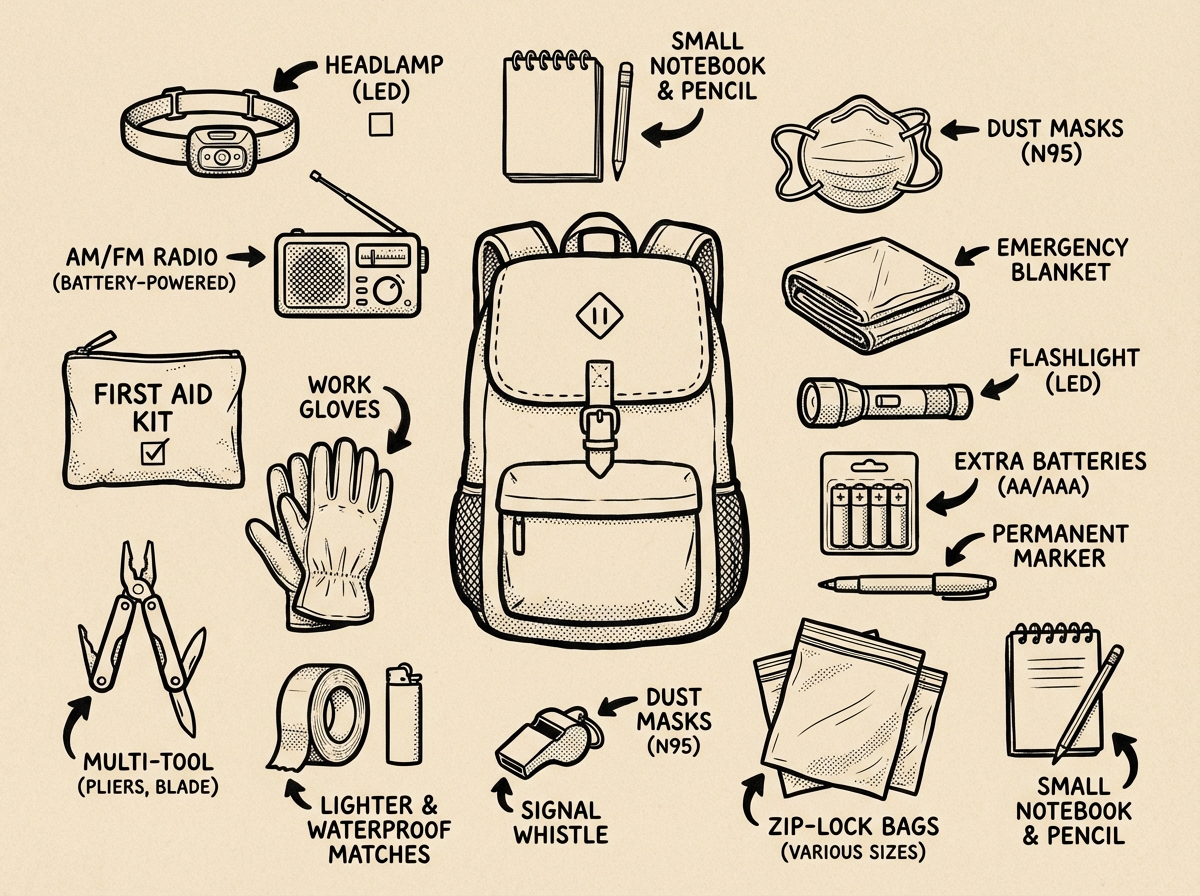 HEADLAMP (LED)

SMALL NOTEBOOK & PENCIL

DUST MASKS (N95)

AM/FM RADIO (BATTERY-POWERED)

EMERGENCY BLANKET

FIRST AID KIT

WORK GLOVES

FLASHLIGHT (LED)

EXTRA BATTERIES (AA/AAA)

PERMANENT MARKER

MULTI-TOOL (PLIERS, BLADE)

LIGHTER & WATERPROOF MATCHES

DUST MASKS (N95)

SIGNAL WHISTLE

ZIP-LOCK BAGS (VARIOUS SIZES)

SMALL NOTEBOOK & PENCIL