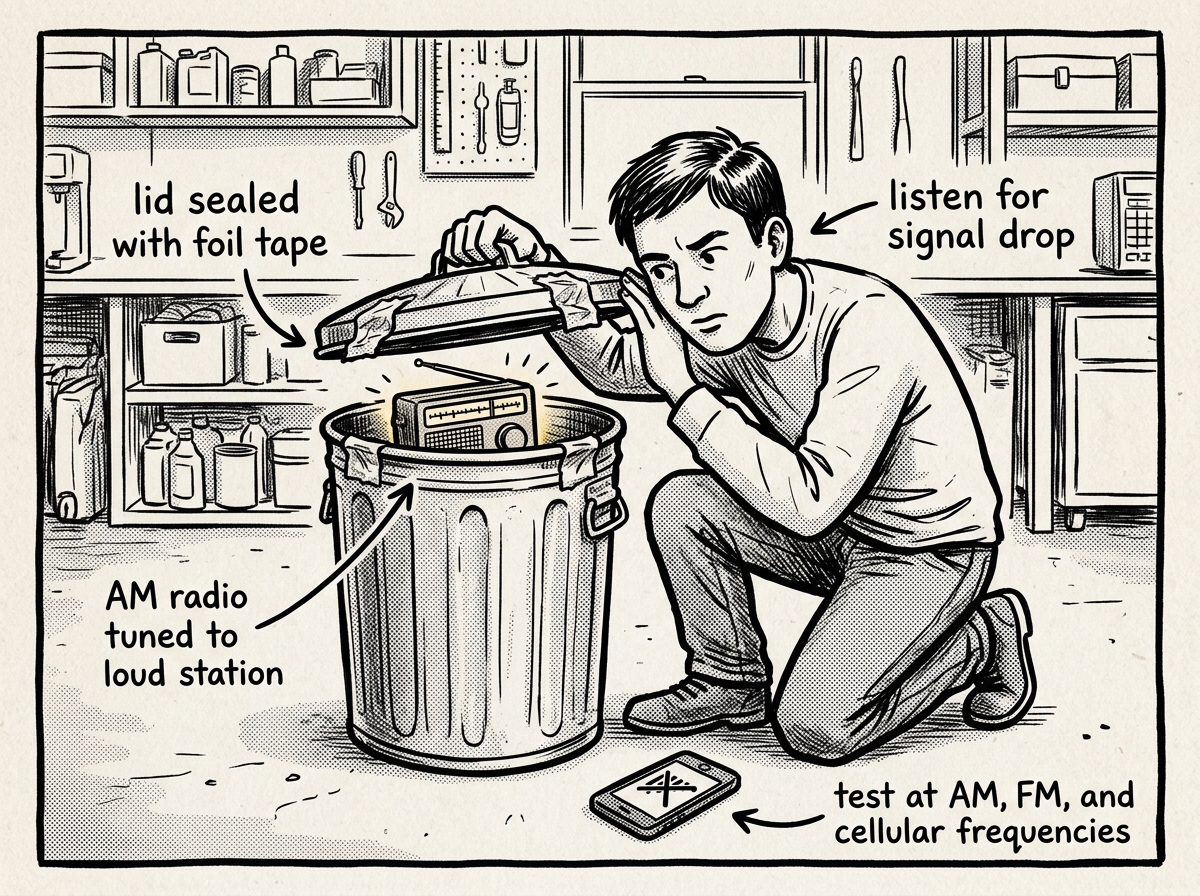 lid sealed with foil tape

listen for signal drop

AM radio tuned to loud station

test at AM, FM, and cellular frequencies