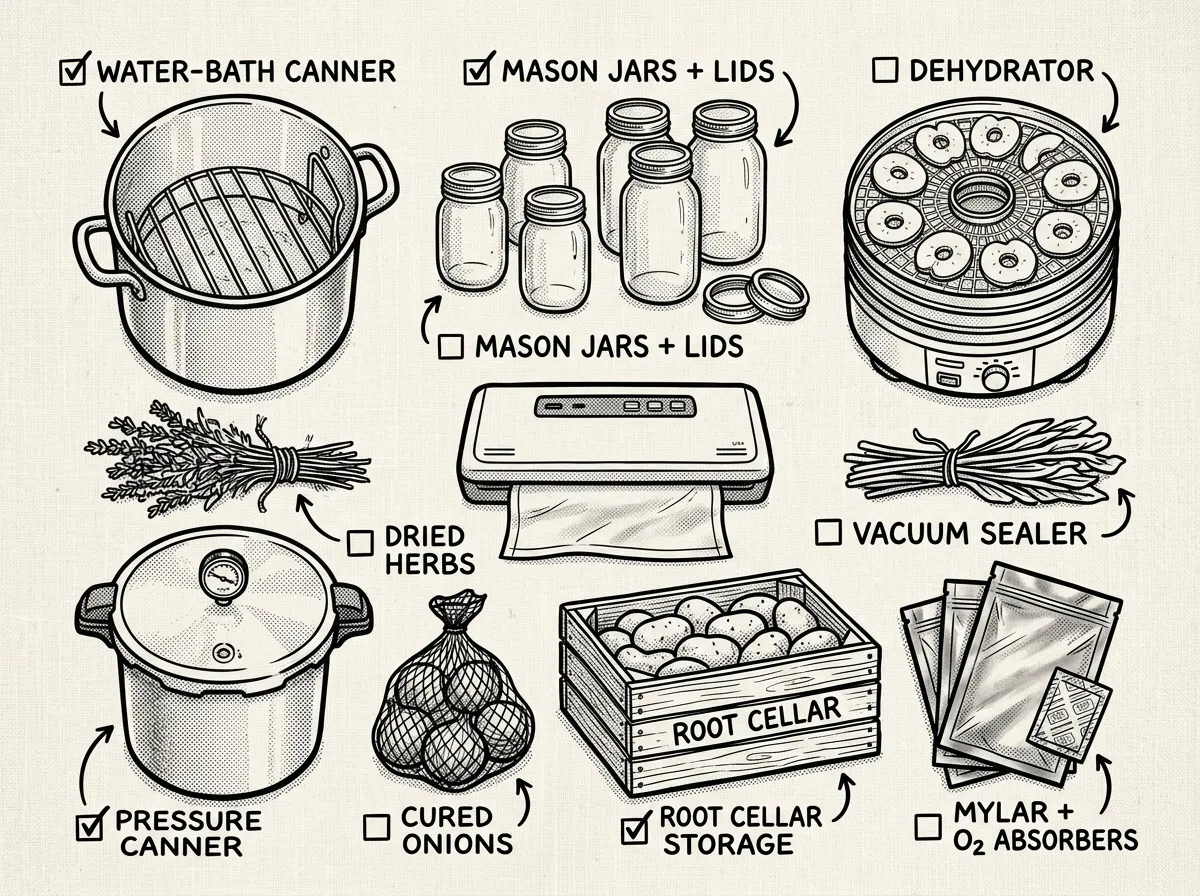 ☑ WATER-BATH CANNER

☑ MASON JARS + LIDS

☐ DEHYDRATOR

☐ MASON JARS + LIDS

☐ DRIED HERBS

☐ VACUUM SEALER

ROOT CELLAR

☑ PRESSURE CANNER

☐ CURED ONIONS

☑ ROOT CELLAR STORAGE

☐ MYLAR + $O_2$ ABSORBERS