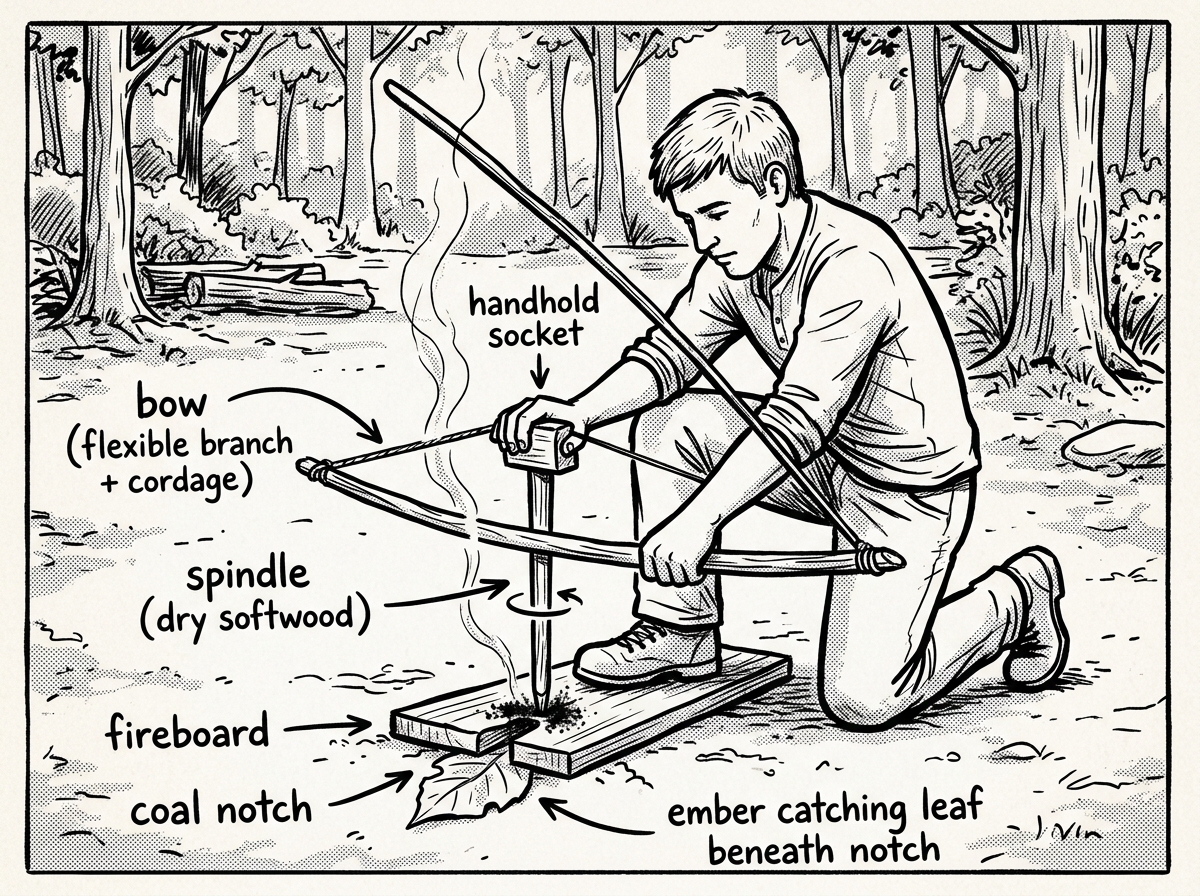 handhold socket

bow
(flexible branch + cordage)

spindle
(dry softwood)

fireboard

coal notch

ember catching leaf beneath notch