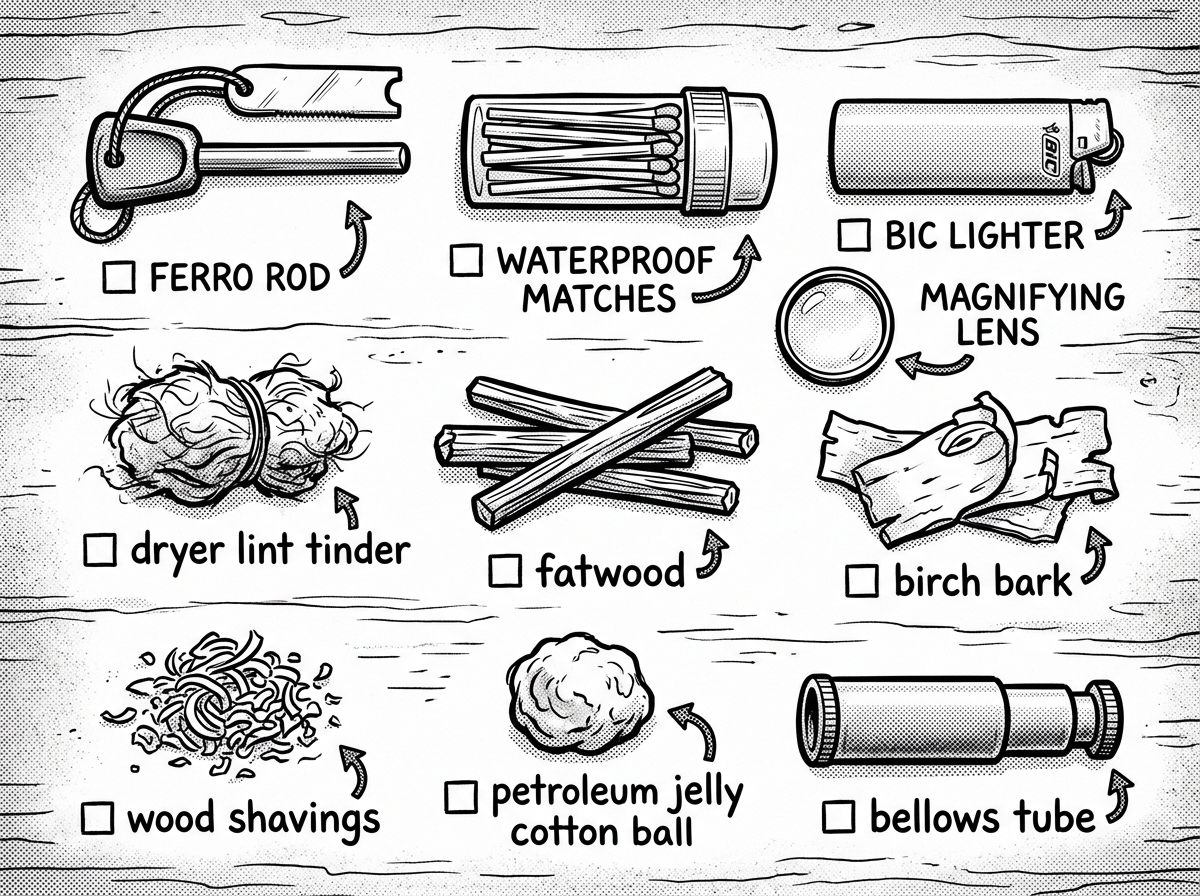 ☐ FERRO ROD

☐ WATERPROOF MATCHES

BIC

☐ BIC LIGHTER

MAGNIFYING LENS

☐ dryer lint tinder

☐ fatwood

☐ birch bark

☐ wood shavings

☐ petroleum jelly cotton ball

☐ bellows tube