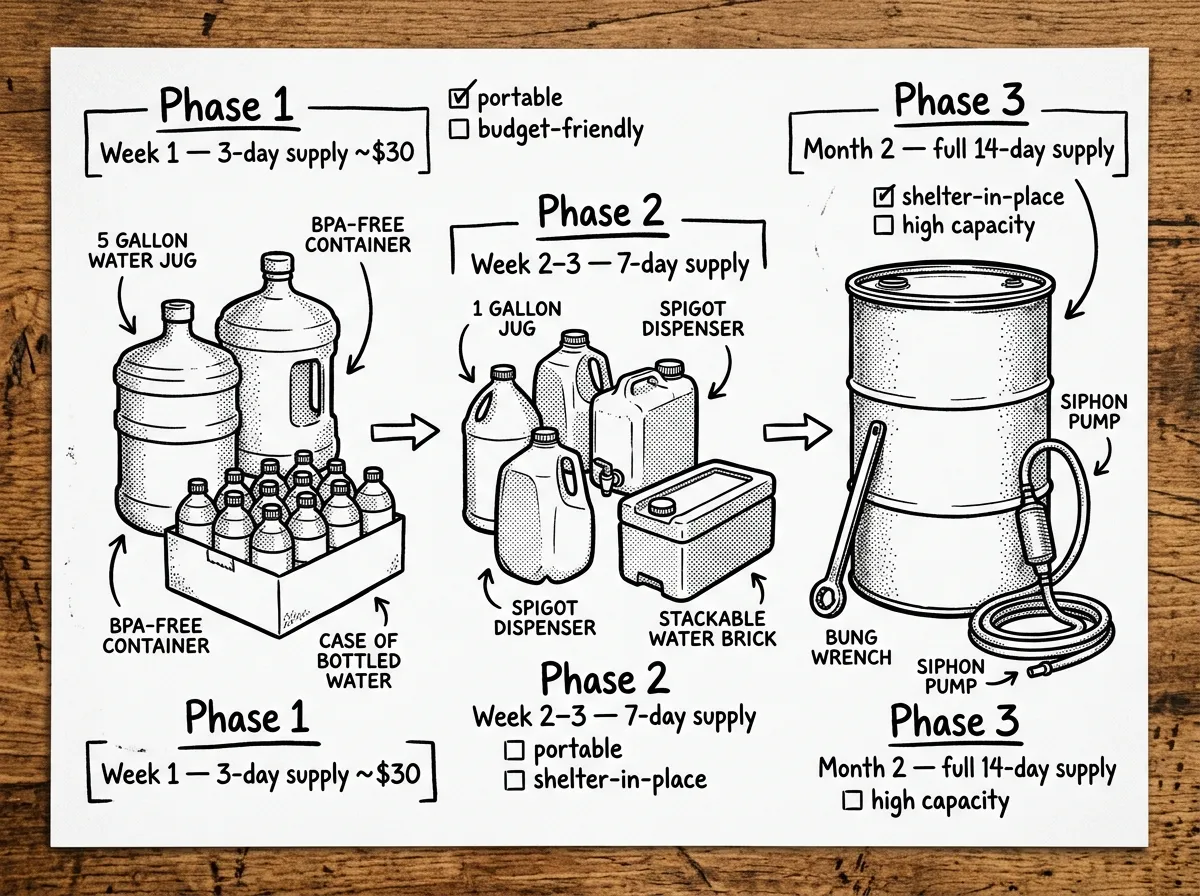 Phase 1
Week 1 — 3-day supply ~$30

☑ portable
☐ budget-friendly

5 GALLON WATER JUG

BPA-FREE CONTAINER

BPA-FREE CONTAINER

CASE OF BOTTLED WATER

Phase 1
Week 1 — 3-day supply ~$30

Phase 2
Week 2–3 — 7-day supply

1 GALLON JUG

SPIGOT DISPENSER

SPIGOT DISPENSER

STACKABLE WATER BRICK

Phase 2
Week 2–3 — 7-day supply
☐ portable
☐ shelter-in-place

Phase 3
Month 2 — full 14-day supply
☑ shelter-in-place
☐ high capacity

SIPHON PUMP

BUNG WRENCH

SIPHON PUMP

Phase 3
Month 2 — full 14-day supply
☐ high capacity