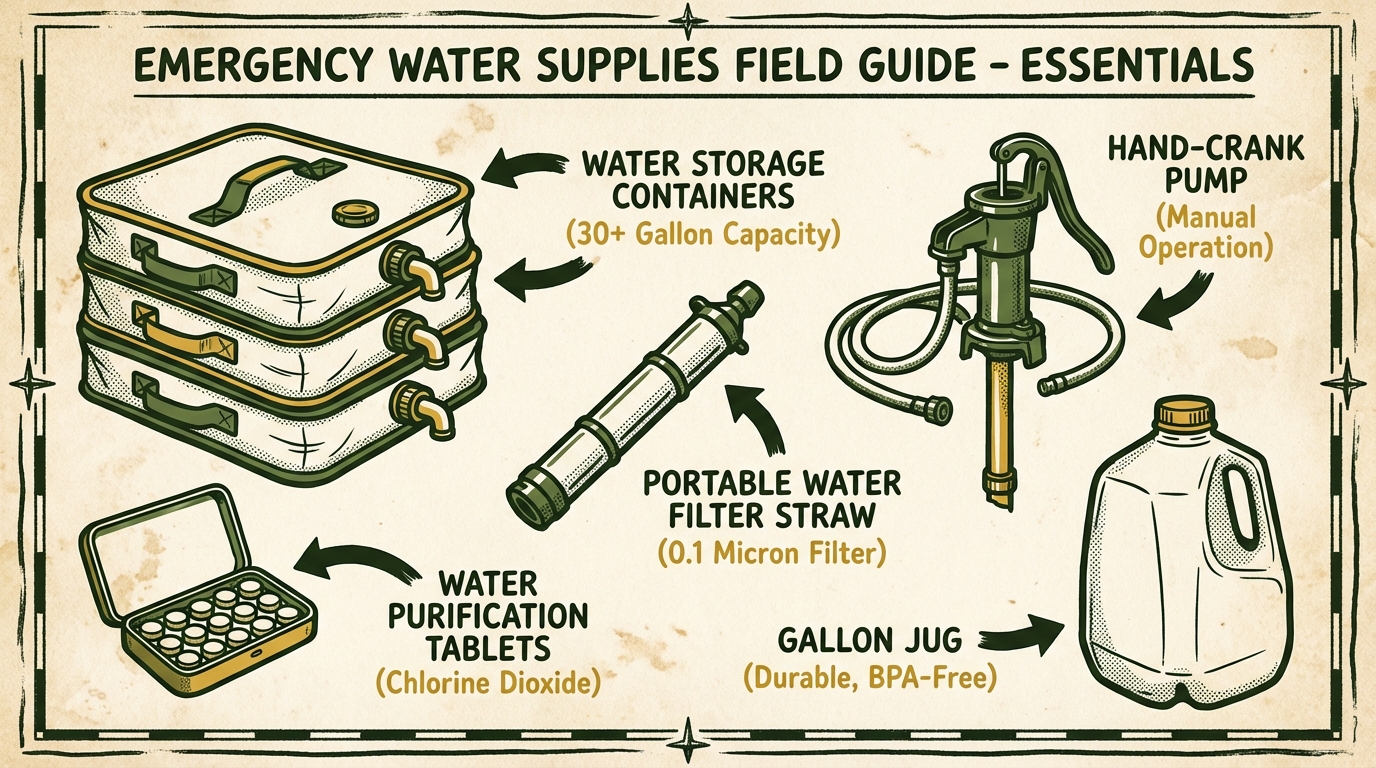 EMERGENCY WATER SUPPLIES FIELD GUIDE - ESSENTIALS

WATER STORAGE CONTAINERS
(30+ Gallon Capacity)

HAND-CRANK PUMP
(Manual Operation)

PORTABLE WATER FILTER STRAW
(0.1 Micron Filter)

WATER PURIFICATION TABLETS
(Chlorine Dioxide)

GALLON JUG
(Durable, BPA-Free)